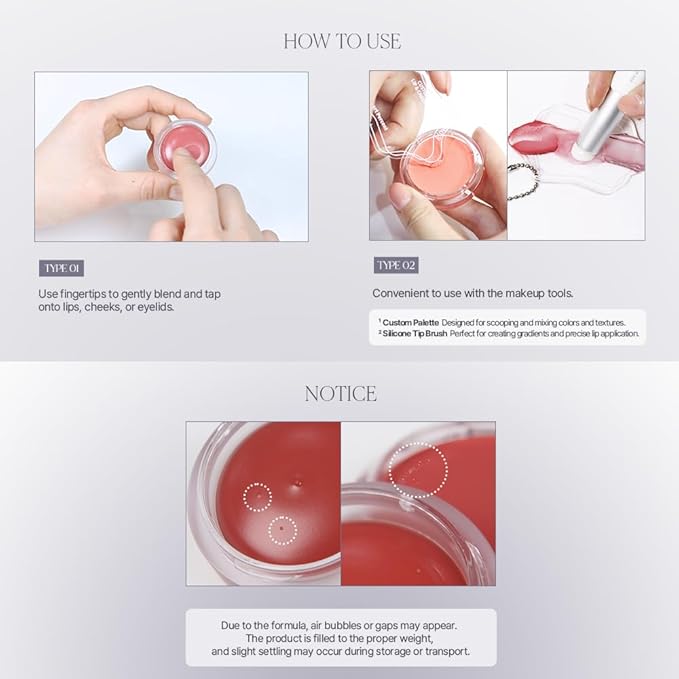 HOW TO USE

TYPE 01

Use fingertips to gently blend and tap onto lips, cheeks, or eyelids.

TYPE 02

Convenient to use with the makeup tools.

$^1$ Custom Palette Designed for scooping and mixing colors and textures.
$^2$ Silicone Tip Brush Perfect for creating gradients and precise lip application.

NOTICE

Due to the formula, air bubbles or gaps may appear.
The product is filled to the proper weight,
and slight settling may occur during storage or transport.