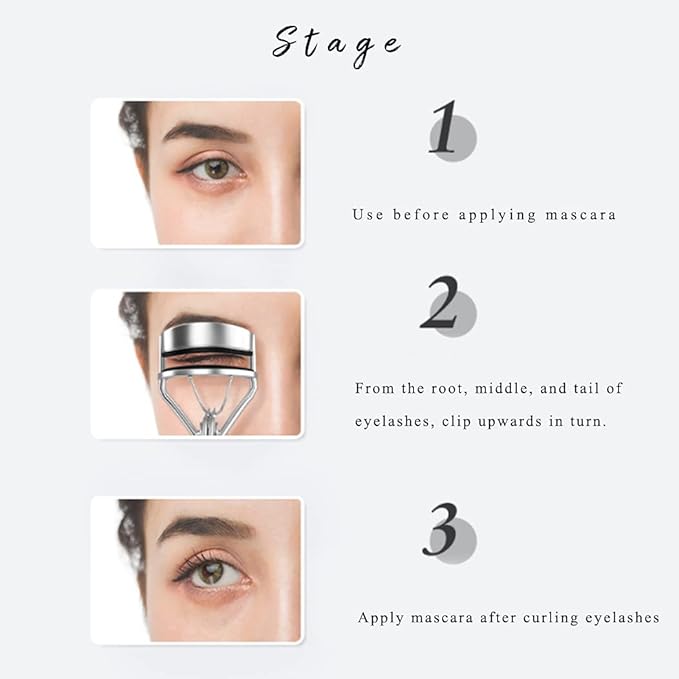 Stage

1

Use before applying mascara

2

From the root, middle, and tail of eyelashes, clip upwards in turn.

3

Apply mascara after curling eyelashes