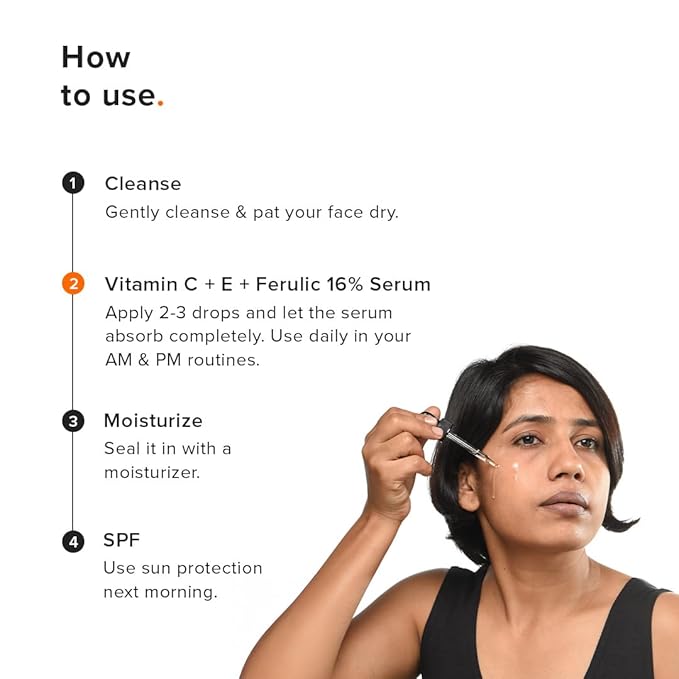 How
to use.

1 Cleanse
Gently cleanse & pat your face dry.

2 Vitamin C + E + Ferulic 16% Serum
Apply 2-3 drops and let the serum absorb completely. Use daily in your AM & PM routines.

3 Moisturize
Seal it in with a moisturizer.

4 SPF
Use sun protection next morning.