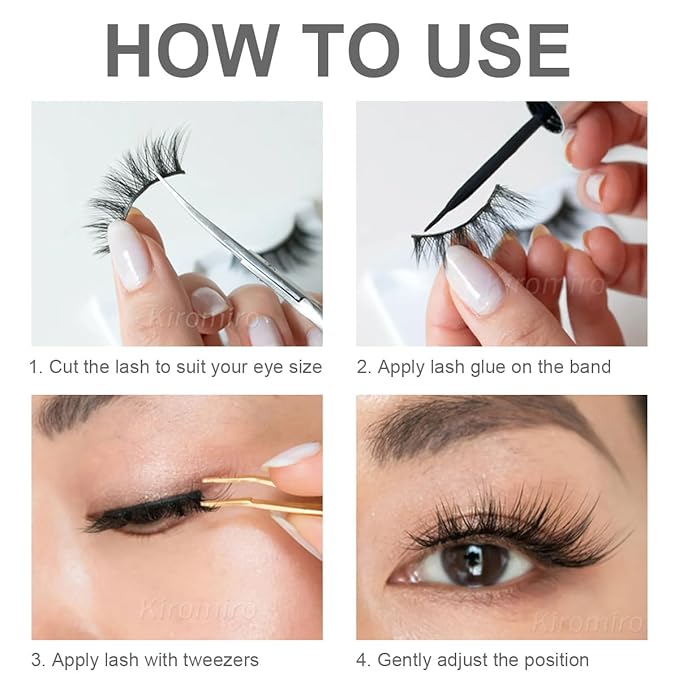 HOW TO USE

Kiromiro

1. Cut the lash to suit your eye size

Kiromiro

2. Apply lash glue on the band

Kiromiro

3. Apply lash with tweezers

Kiromiro

4. Gently adjust the position