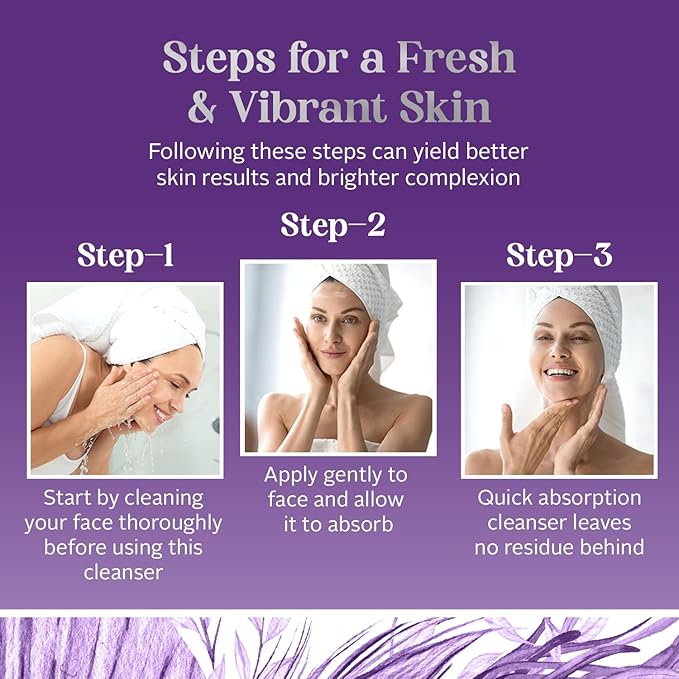 Steps for a Fresh & Vibrant Skin

Following these steps can yield better skin results and brighter complexion

Step–1

Start by cleaning your face thoroughly before using this cleanser

Step–2

Apply gently to face and allow it to absorb

Step–3

Quick absorption cleanser leaves no residue behind