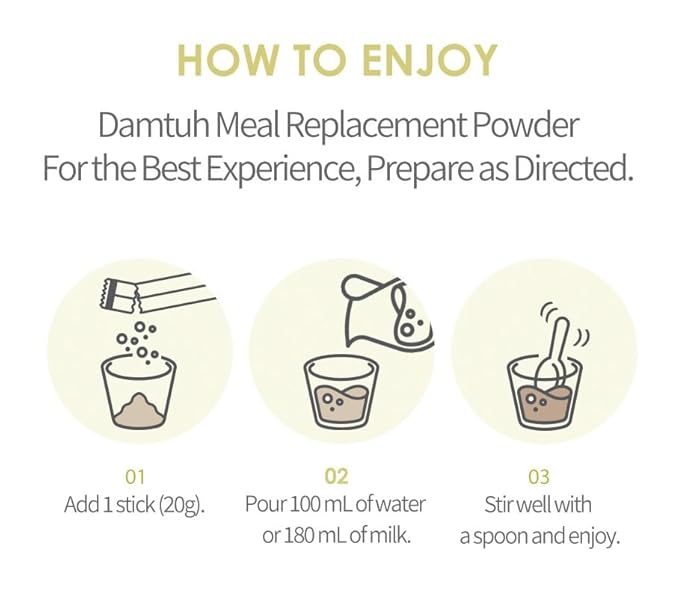 HOW TO ENJOY

Damtuh Meal Replacement Powder
For the Best Experience, Prepare as Directed.

01
Add 1 stick (20g).

02
Pour 100 mL of water or 180 mL of milk.

03
Stir well with a spoon and enjoy.