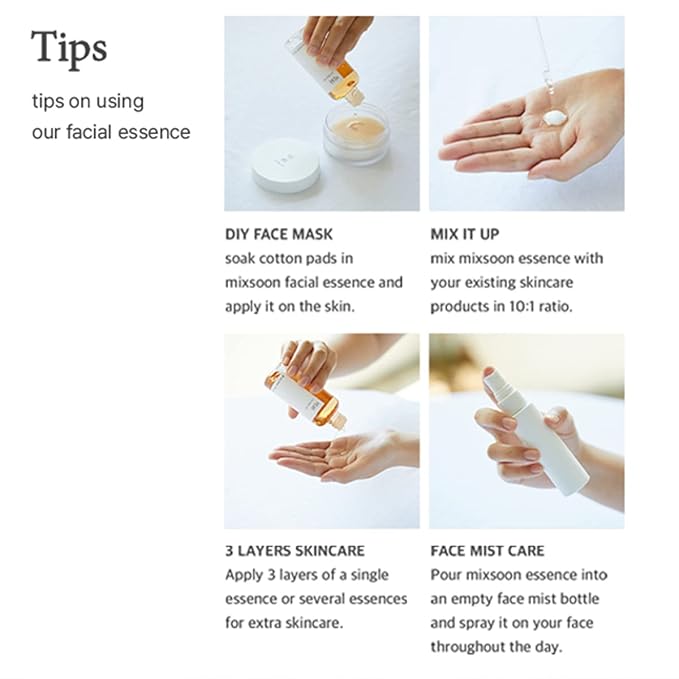 Tips

tips on using our facial essence

DIY FACE MASK
soak cotton pads in mixsoon facial essence and apply it on the skin.

MIX IT UP
mix mixsoon essence with your existing skincare products in 10:1 ratio.

3 LAYERS SKINCARE
Apply 3 layers of a single essence or several essences for extra skincare.

FACE MIST CARE
Pour mixsoon essence into an empty face mist bottle and spray it on your face throughout the day.