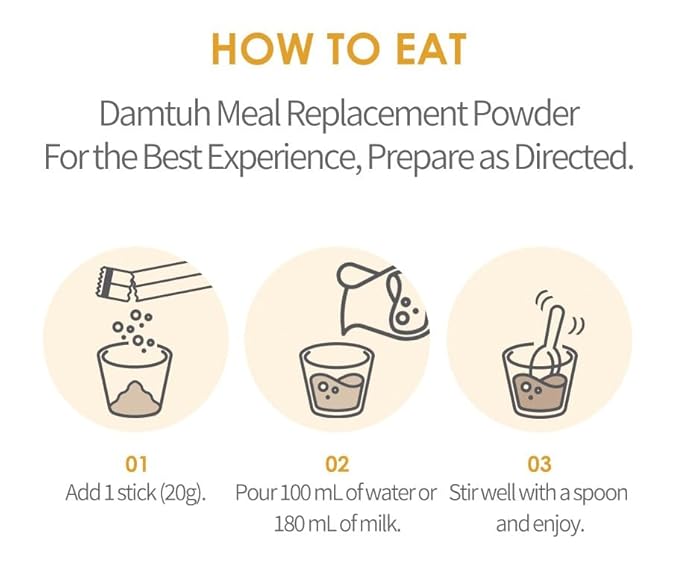 HOW TO EAT

Damtuh Meal Replacement Powder
For the Best Experience, Prepare as Directed.

01
Add 1 stick (20g).

02
Pour 100 mL of water or 180 mL of milk.

03
Stir well with a spoon and enjoy.