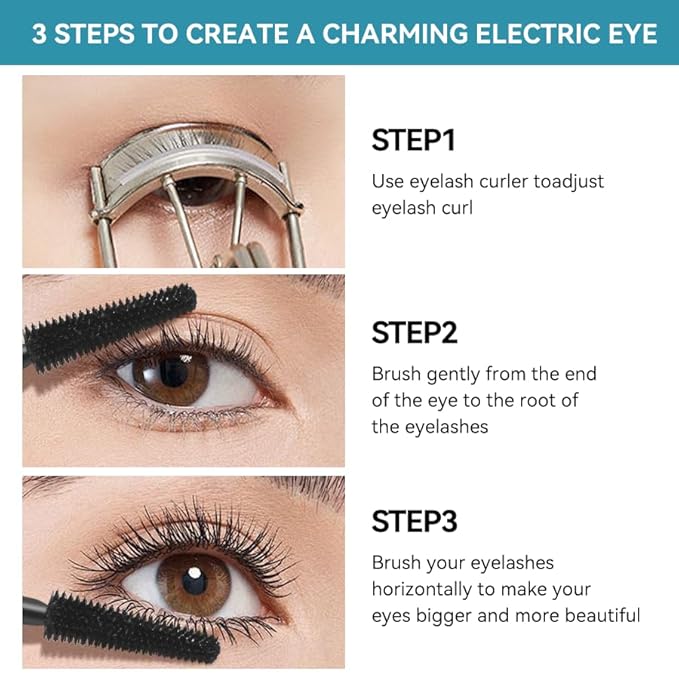 3 STEPS TO CREATE A CHARMING ELECTRIC EYE

STEP1

Use eyelash curler toadjust eyelash curl

STEP2

Brush gently from the end of the eye to the root of the eyelashes

STEP3

Brush your eyelashes horizontally to make your eyes bigger and more beautiful