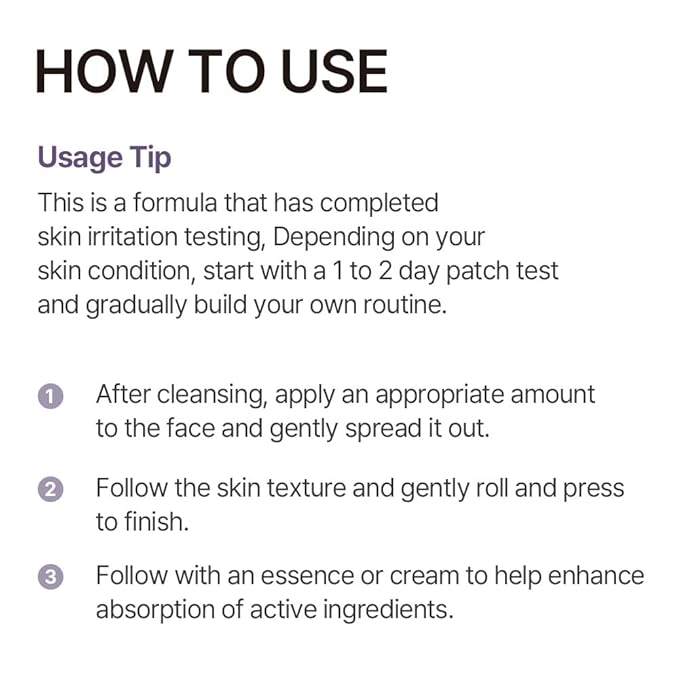 HOW TO USE

Usage Tip

This is a formula that has completed skin irritation testing, Depending on your skin condition, start with a 1 to 2 day patch test and gradually build your own routine.

1 After cleansing, apply an appropriate amount to the face and gently spread it out.

2 Follow the skin texture and gently roll and press to finish.

3 Follow with an essence or cream to help enhance absorption of active ingredients.