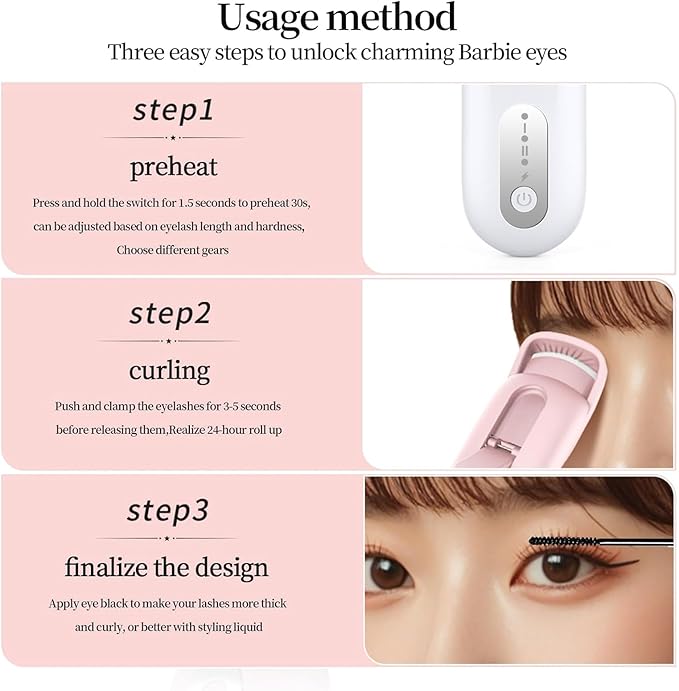 Usage method
Three easy steps to unlock charming Barbie eyes

step1

preheat

Press and hold the switch for 1.5 seconds to preheat 30s, can be adjusted based on eyelash length and hardness, Choose different gears

step2

curling

Push and clamp the eyelashes for 3-5 seconds before releasing them,Realize 24-hour roll up

step3

finalize the design

Apply eye black to make your lashes more thick and curly, or better with styling liquid