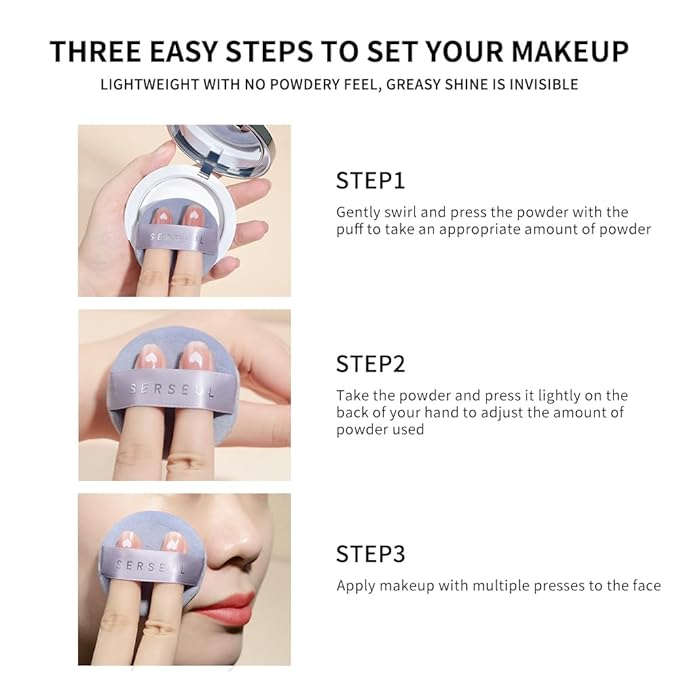 THREE EASY STEPS TO SET YOUR MAKEUP

LIGHTWEIGHT WITH NO POWDERY FEEL, GREASY SHINE IS INVISIBLE

SERSEUL

STEP1

Gently swirl and press the powder with the puff to take an appropriate amount of powder

SERSEUL

STEP2

Take the powder and press it lightly on the back of your hand to adjust the amount of powder used

SERSEUL

STEP3

Apply makeup with multiple presses to the face