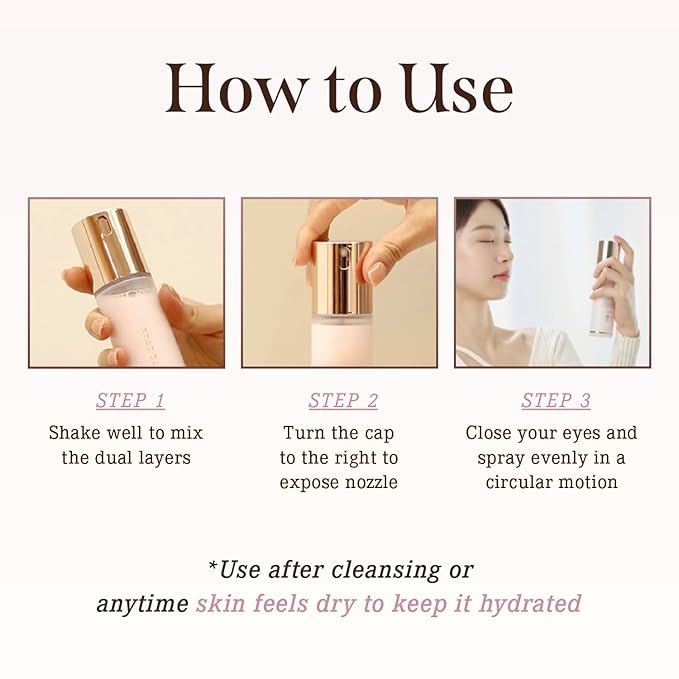 How to Use

STEP 1
Shake well to mix the dual layers

STEP 2
Turn the cap to the right to expose nozzle

STEP 3
Close your eyes and spray evenly in a circular motion

*Use after cleansing or anytime skin feels dry to keep it hydrated