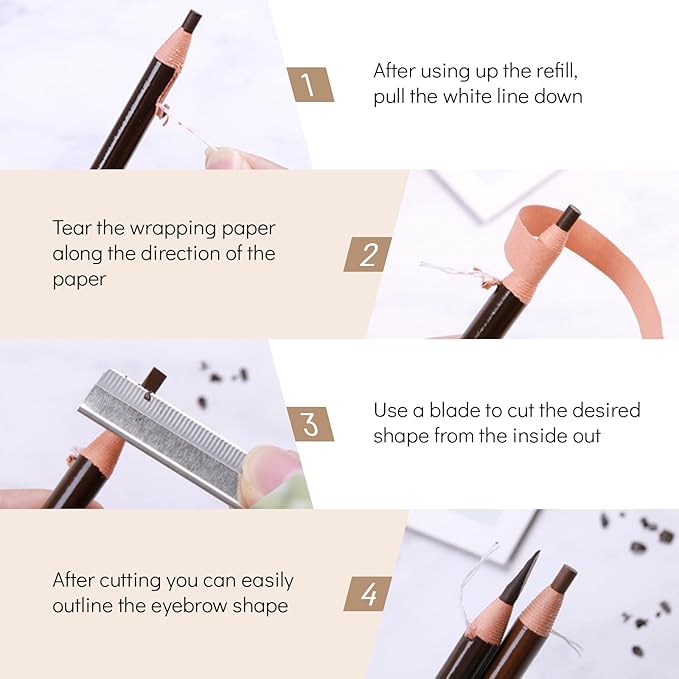 1

After using up the refill, pull the white line down

Tear the wrapping paper along the direction of the paper

2

3

Use a blade to cut the desired shape from the inside out

After cutting you can easily outline the eyebrow shape

4