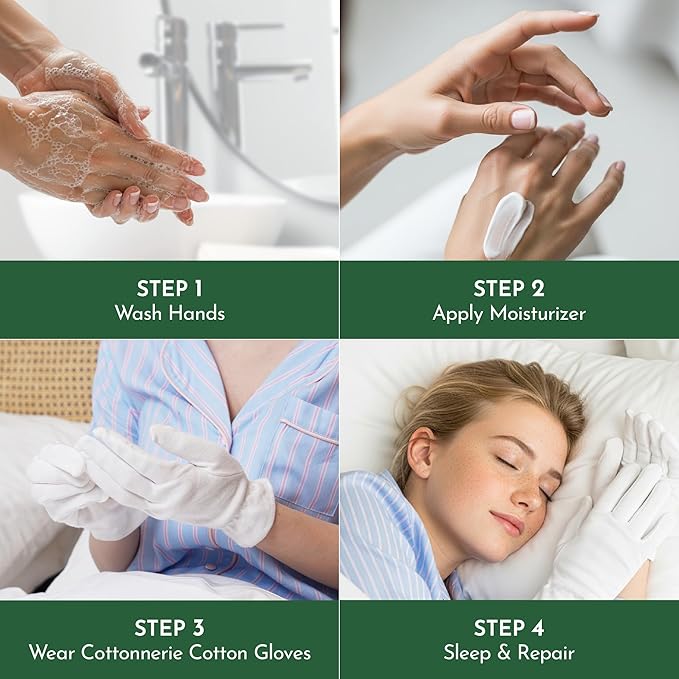 STEP 1
Wash Hands

STEP 2
Apply Moisturizer

STEP 3
Wear Cottonnerie Cotton Gloves

STEP 4
Sleep & Repair