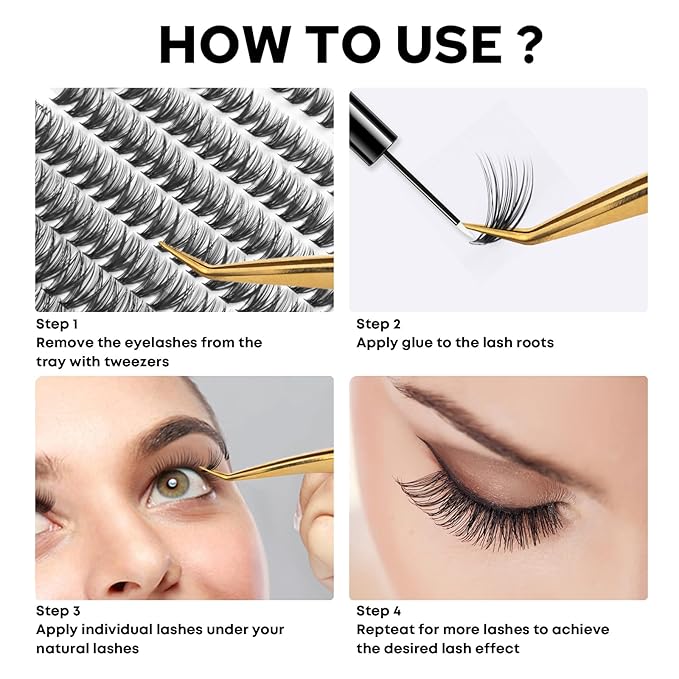 HOW TO USE ?

Step 1
Remove the eyelashes from the tray with tweezers

Step 2
Apply glue to the lash roots

Step 3
Apply individual lashes under your natural lashes

Step 4
Repteat for more lashes to achieve the desired lash effect