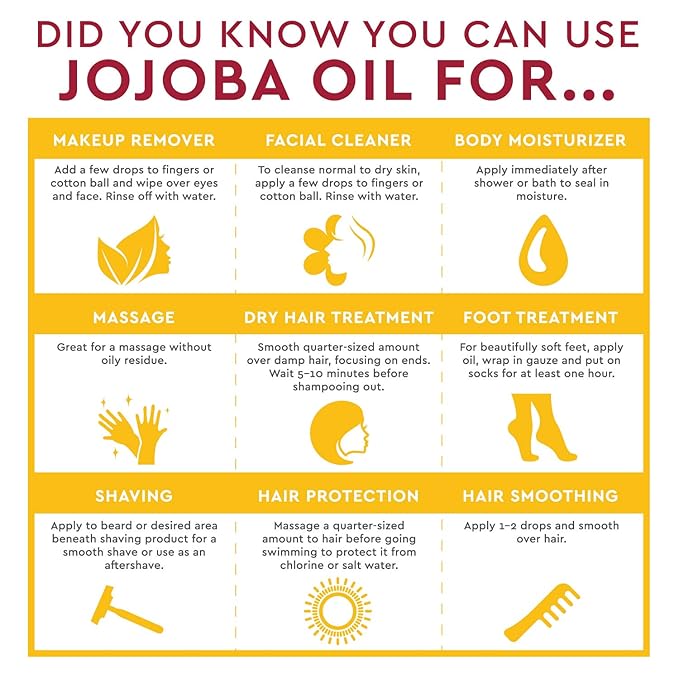 DID YOU KNOW YOU CAN USE
JOJOBA OIL FOR...

MAKEUP REMOVER

Add a few drops to fingers or cotton ball and wipe over eyes and face. Rinse off with water.

FACIAL CLEANER

To cleanse normal to dry skin, apply a few drops to fingers or cotton ball. Rinse with water.

BODY MOISTURIZER

Apply immediately after shower or bath to seal in moisture.

MASSAGE

Great for a massage without oily residue.

DRY HAIR TREATMENT

Smooth quarter-sized amount over damp hair, focusing on ends. Wait 5–10 minutes before shampooing out.

FOOT TREATMENT

For beautifully soft feet, apply oil, wrap in gauze and put on socks for at least one hour.

SHAVING

Apply to beard or desired area beneath shaving product for a smooth shave or use as an aftershave.

HAIR PROTECTION

Massage a quarter-sized amount to hair before going swimming to protect it from chlorine or salt water.

HAIR SMOOTHING

Apply 1–2 drops and smooth over hair.