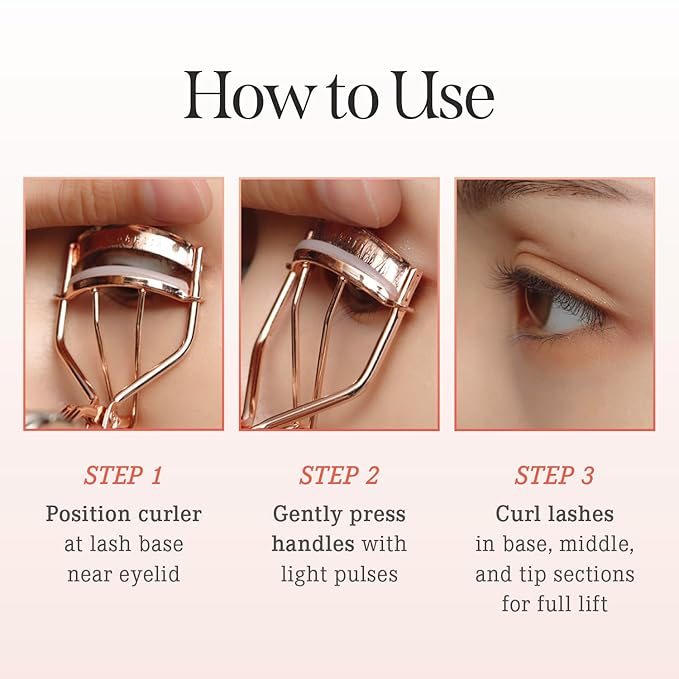 How to Use

STEP 1
Position curler at lash base near eyelid

STEP 2
Gently press handles with light pulses

STEP 3
Curl lashes in base, middle, and tip sections for full lift