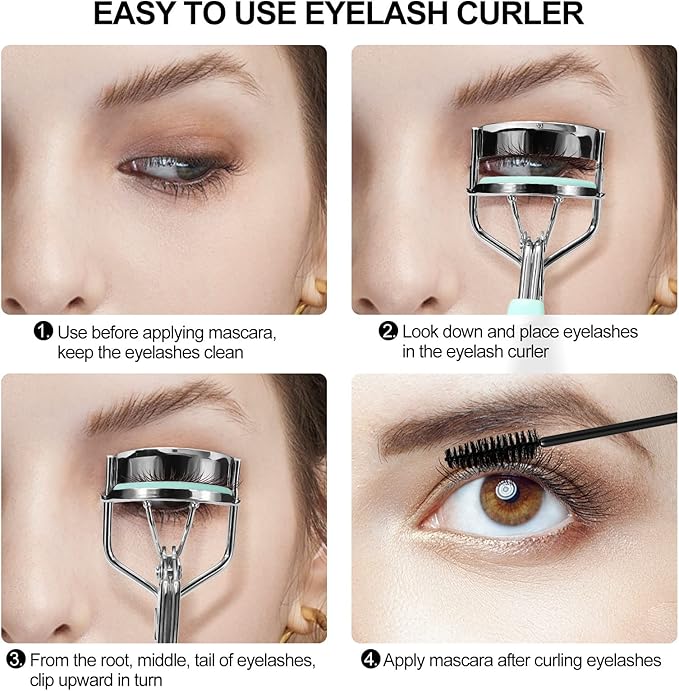 EASY TO USE EYELASH CURLER

1. Use before applying mascara, keep the eyelashes clean

2. Look down and place eyelashes in the eyelash curler

3. From the root, middle, tail of eyelashes, clip upward in turn

4. Apply mascara after curling eyelashes