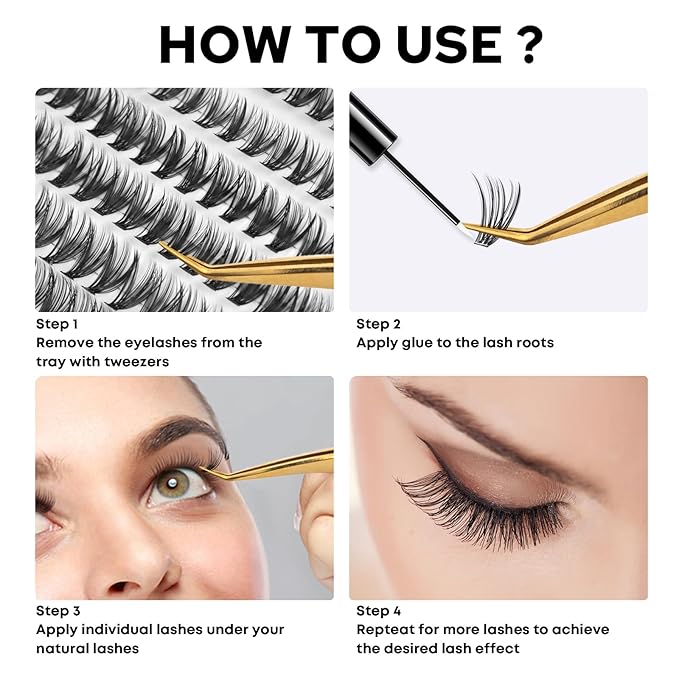 HOW TO USE ?

Step 1
Remove the eyelashes from the tray with tweezers

Step 2
Apply glue to the lash roots

Step 3
Apply individual lashes under your natural lashes

Step 4
Repteat for more lashes to achieve the desired lash effect