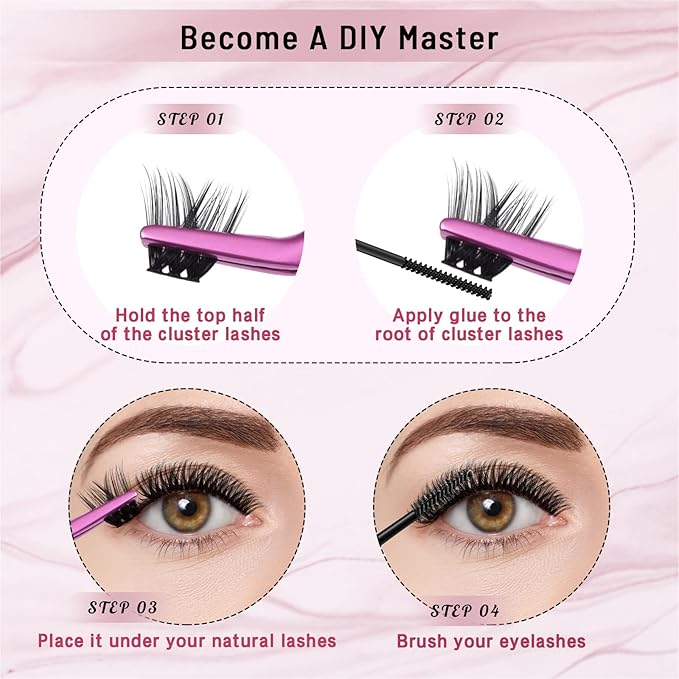 Become A DIY Master

STEP 01

Hold the top half of the cluster lashes

STEP 02

Apply glue to the root of cluster lashes

STEP 03

Place it under your natural lashes

STEP 04

Brush your eyelashes