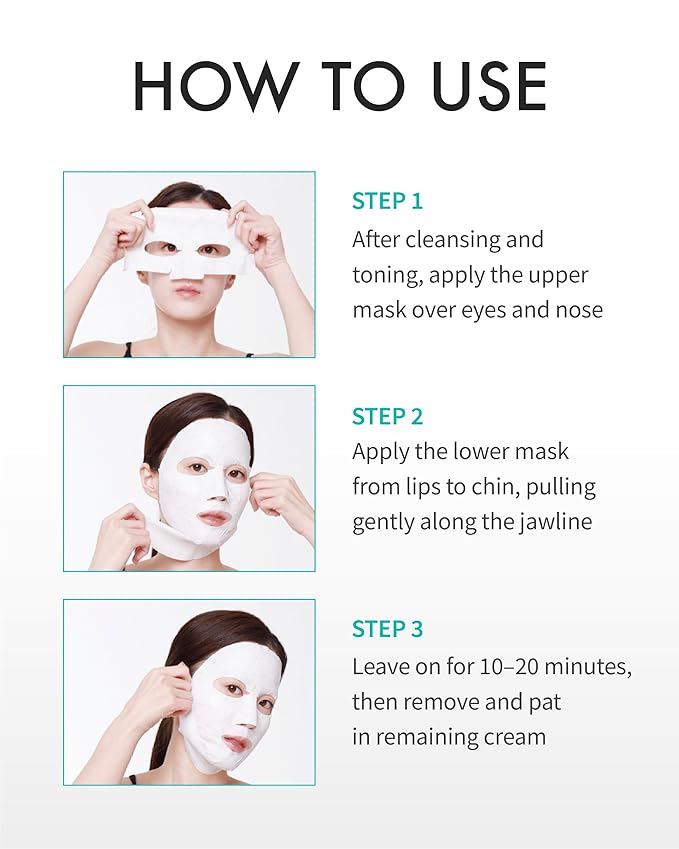 HOW TO USE

STEP 1
After cleansing and toning, apply the upper mask over eyes and nose

STEP 2
Apply the lower mask from lips to chin, pulling gently along the jawline

STEP 3
Leave on for 10–20 minutes, then remove and pat in remaining cream