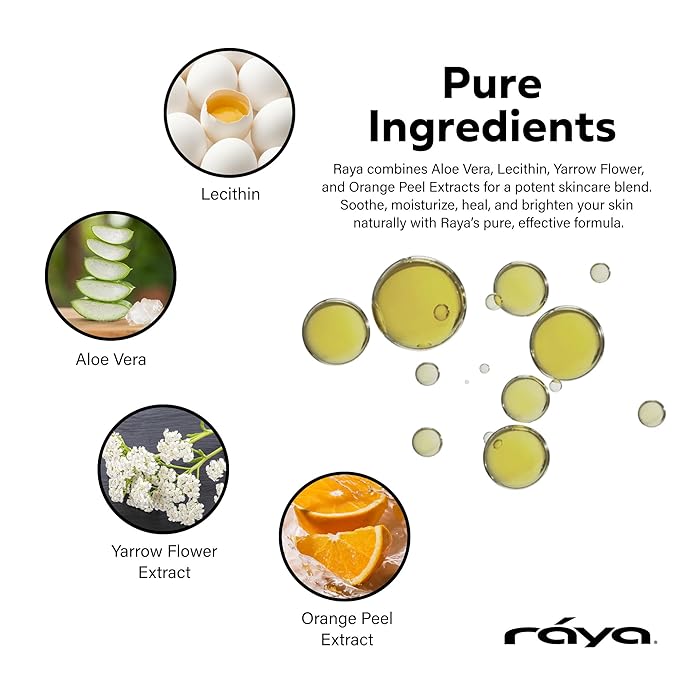 Pure Ingredients

Raya combines Aloe Vera, Lecithin, Yarrow Flower, and Orange Peel Extracts for a potent skincare blend. Soothe, moisturize, heal, and brighten your skin naturally with Raya's pure, effective formula.

Lecithin

Aloe Vera

Yarrow Flower Extract

Orange Peel Extract

ráya.