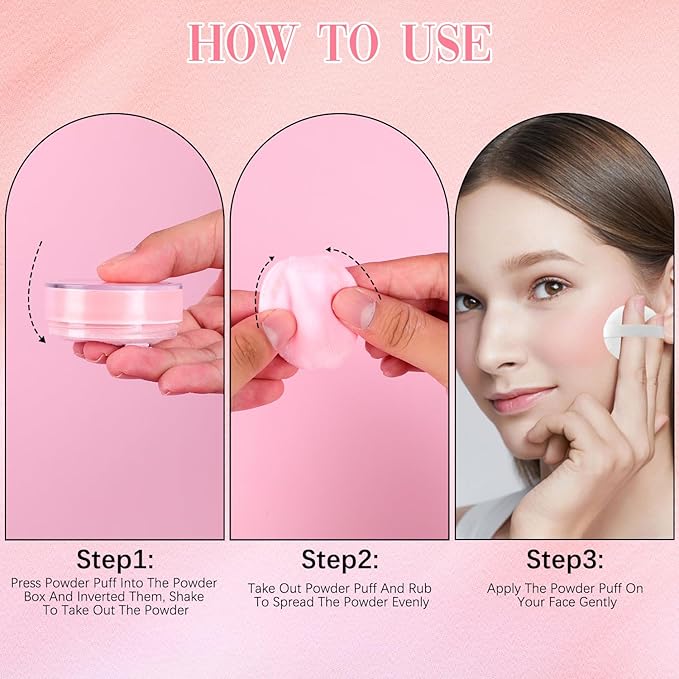 HOW TO USE

Step1:
Press Powder Puff Into The Powder Box And Inverted Them, Shake To Take Out The Powder

Step2:
Take Out Powder Puff And Rub To Spread The Powder Evenly

Step3:
Apply The Powder Puff On Your Face Gently