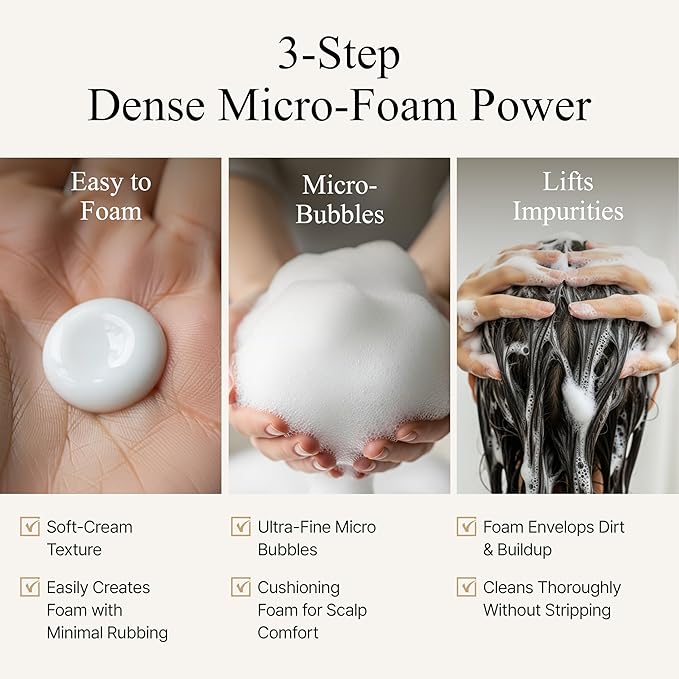 3-Step
Dense Micro-Foam Power

Easy to Foam

Soft-Cream Texture

Easily Creates Foam with Minimal Rubbing

Micro-Bubbles

Ultra-Fine Micro Bubbles

Cushioning Foam for Scalp Comfort

Lifts Impurities

Foam Envelops Dirt & Buildup

Cleans Thoroughly Without Stripping