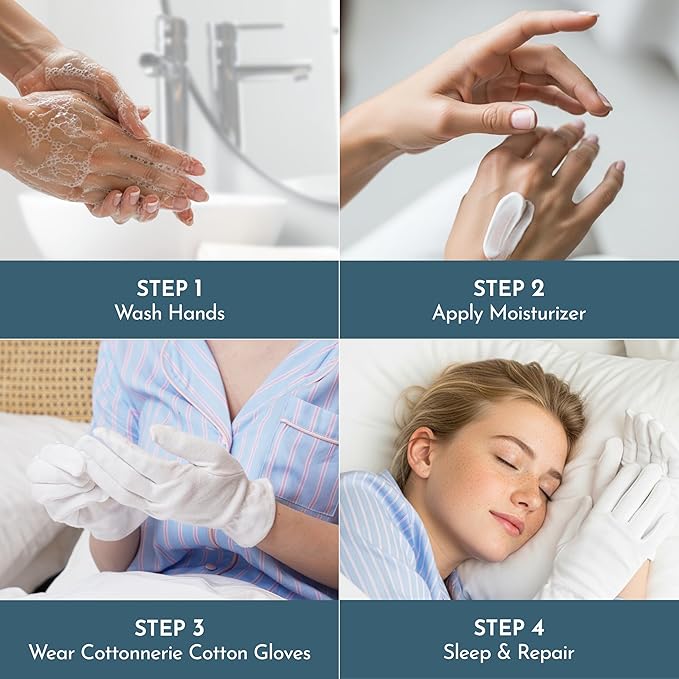 STEP 1
Wash Hands

STEP 2
Apply Moisturizer

STEP 3
Wear Cottonnerie Cotton Gloves

STEP 4
Sleep & Repair