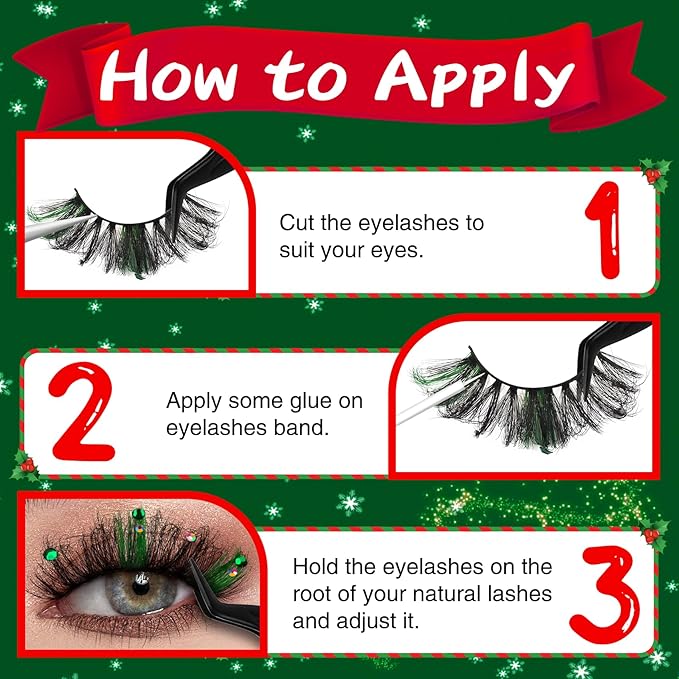 How to Apply

Cut the eyelashes to suit your eyes.

1

2

Apply some glue on eyelashes band.

Hold the eyelashes on the root of your natural lashes and adjust it.

3