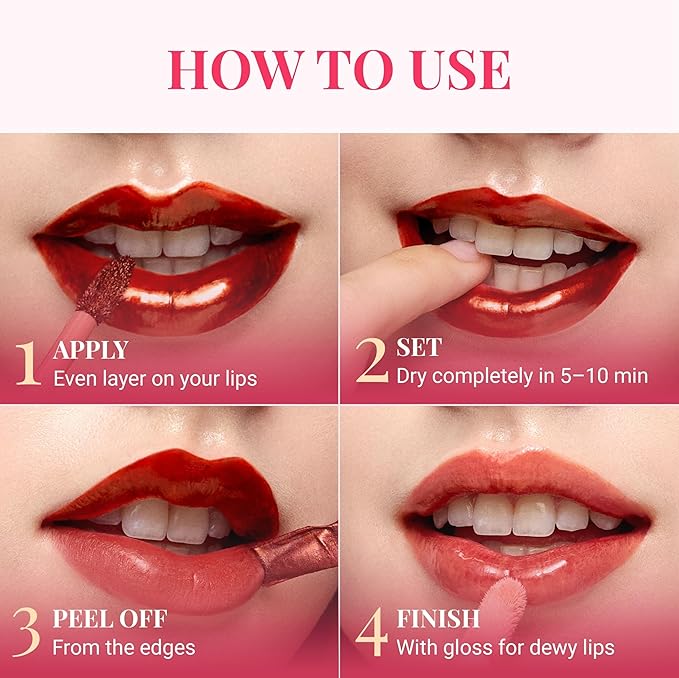 HOW TO USE

1 APPLY
Even layer on your lips

2 SET
Dry completely in 5–10 min

3 PEEL OFF
From the edges

4 FINISH
With gloss for dewy lips