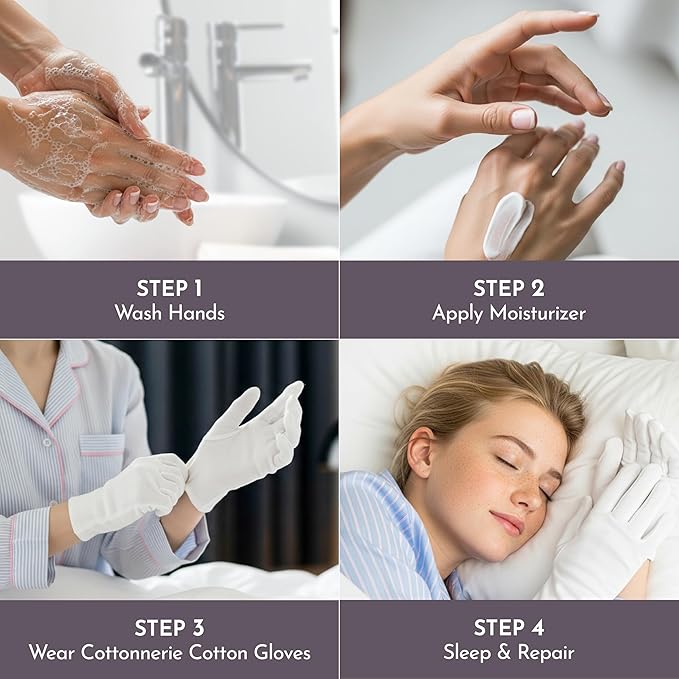 STEP 1
Wash Hands

STEP 2
Apply Moisturizer

STEP 3
Wear Cottonnerie Cotton Gloves

STEP 4
Sleep & Repair