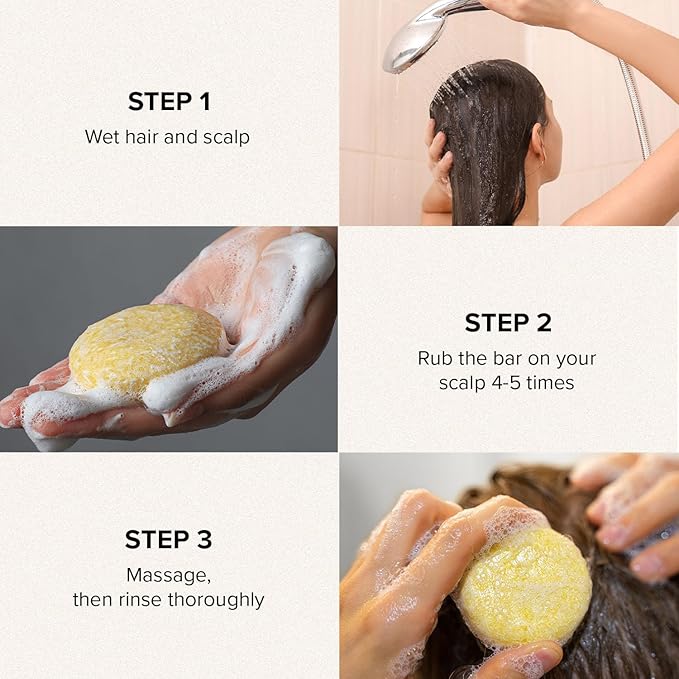 STEP 1
Wet hair and scalp

STEP 2
Rub the bar on your scalp 4-5 times

STEP 3
Massage, then rinse thoroughly